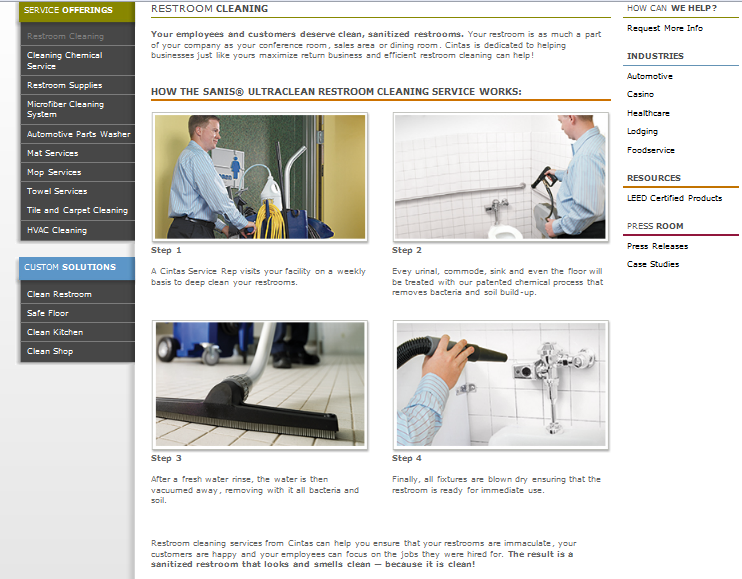 SERVICE OFFERINGS

Restroom Cleaning
Cleaning Chemical Service
Restroom Supplies
Microfiber Cleaning System
Automotive Parts Washer
Mat Services
Mop Services
Towel Services
Tile and Carpet Cleaning
HVAC Cleaning

CUSTOM SOLUTIONS

Clean Restroom
Safe Floor
Clean Kitchen
Clean Shop

RESTROOM CLEANING

Your employees and customers deserve clean, sanitized restrooms. Your restroom is as much a part of your company as your conference room, sales area or dining room. Cintas is dedicated to helping businesses just like yours maximize return business and efficient restroom cleaning can help!

HOW THE SANIS® ULTRACLEAN RESTROOM CLEANING SERVICE WORKS:

Step 1

A Cintas Service Rep visits your facility on a weekly basis to deep clean your restrooms.

Step 2

Evey urinal, commode, sink and even the floor will be treated with our patented chemical process that removes bacteria and soil build-up.

Step 3

After a fresh water rinse, the water is then vacuumed away, removing with it all bacteria and soil.

Step 4

Finally, all fixtures are blown dry ensuring that the restroom is ready for immediate use.

Restroom cleaning services from Cintas can help you ensure that your restrooms are immaculate, your customers are happy and your employees can focus on the jobs they were hired for. The result is a sanitized restroom that looks and smells clean — because it is clean!

HOW CAN WE HELP?

Request More Info

INDUSTRIES

Automotive
Casino
Healthcare
Lodging
Foodservice

RESOURCES

LEED Certified Products

PRESS ROOM

Press Releases
Case Studies